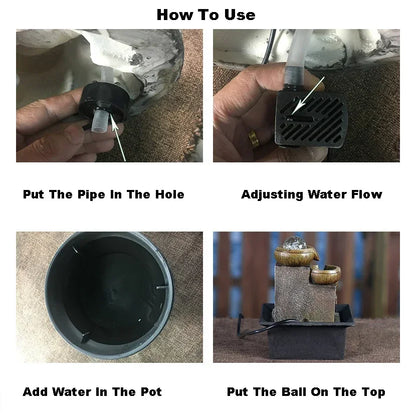 How To Use

Put The Pipe In The Hole

Adjusting Water Flow

Add Water In The Pot

Put The Ball On The Top