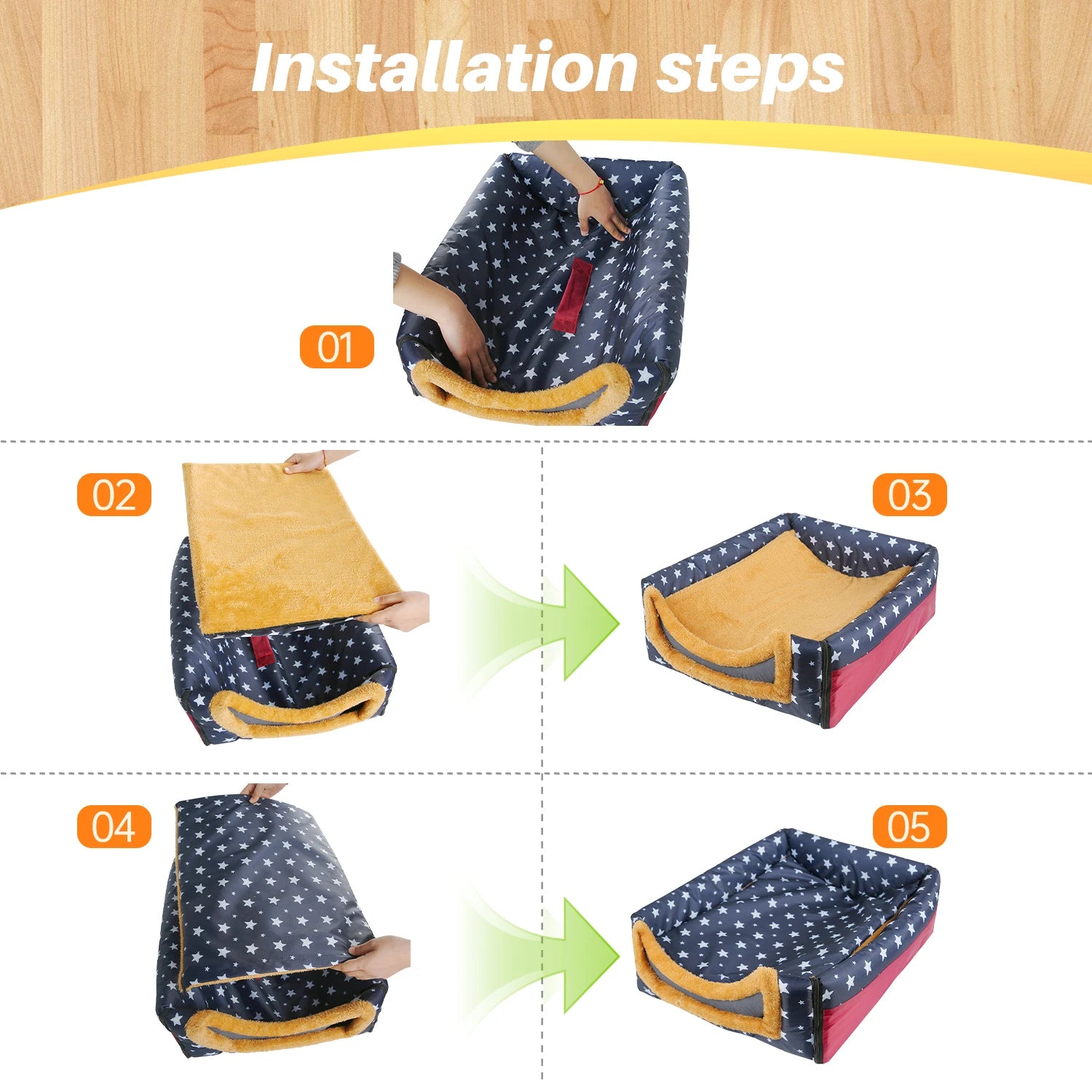 Installation steps

01

02

03

04

05