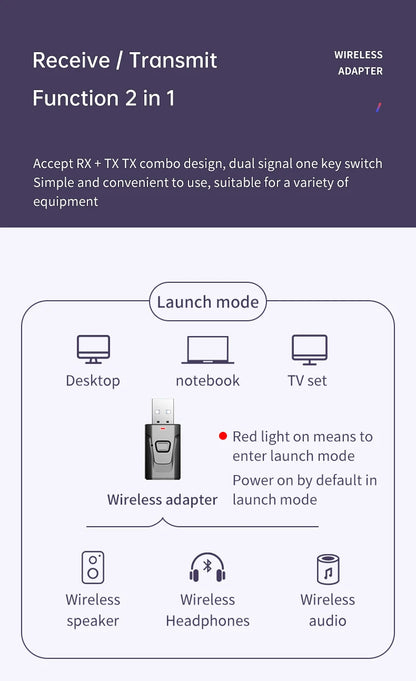 Receive / Transmit
Function 2 in 1

WIRELESS
ADAPTER

Accept RX + TX TX combo design, dual signal one key switch Simple and convenient to use, suitable for a variety of equipment

Launch mode

Desktop

notebook

TV set

Red light on means to enter launch mode

Power on by default in launch mode

Wireless adapter

Wireless speaker

Wireless Headphones

Wireless audio