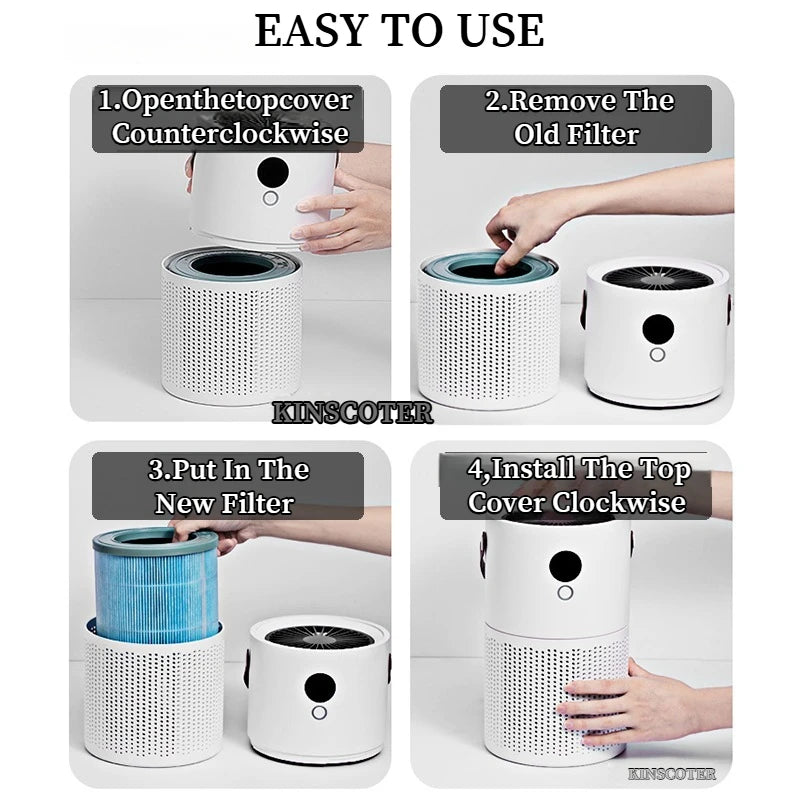 EASY TO USE

1.Openthetopcover Counterclockwise

2.Remove The Old Filter

KINSCOTER

3.Put In The New Filter

4,Install The Top Cover Clockwise

KINSCOTER